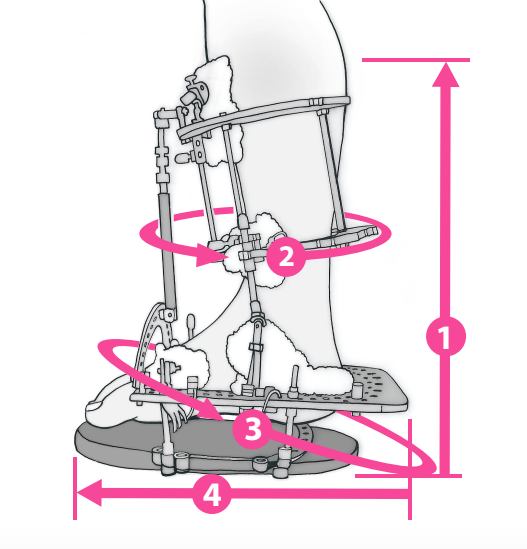 2
1
3
4