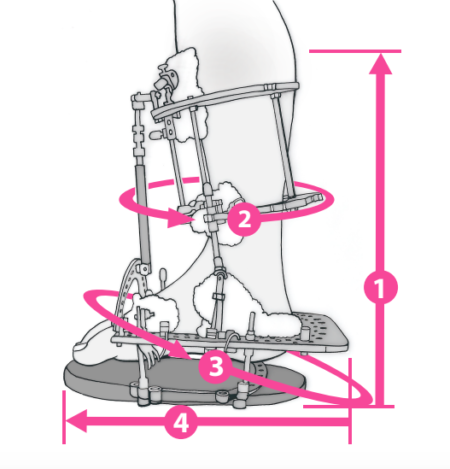 2

1

3

4